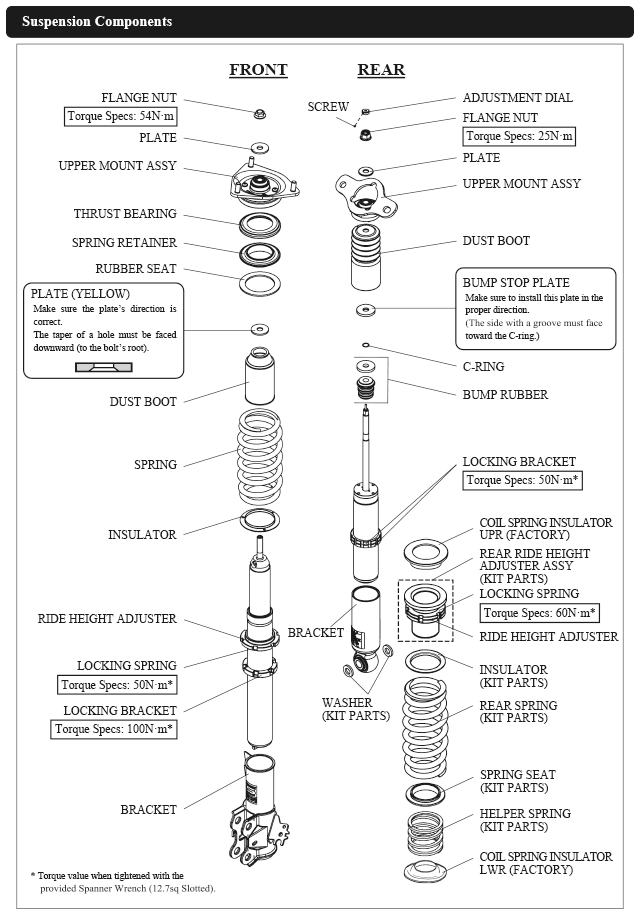 Suspension Components

FRONT

FLANGE NUT
Torque Specs: 54N·m
PLATE
UPPER MOUNT ASSY
THRUST BEARING
SPRING RETAINER
RUBBER SEAT

PLATE (YELLOW)
Make sure the plate's direction is correct.
The taper of a hole must be faced downward (to the bolt's root).

DUST BOOT
SPRING
INSULATOR
RIDE HEIGHT ADJUSTER
LOCKING SPRING
Torque Specs: 50N·m*
LOCKING BRACKET
Torque Specs: 100N·m*
BRACKET

* Torque value when tightened with the provided Spanner Wrench (12.7sq Slotted).

REAR

SCREW
ADJUSTMENT DIAL
FLANGE NUT
Torque Specs: 25N·m
PLATE
UPPER MOUNT ASSY
DUST BOOT

BUMP STOP PLATE
Make sure to install this plate in the proper direction.
(The side with a groove must face toward the C-ring.)

C-RING
BUMP RUBBER
LOCKING BRACKET
Torque Specs: 50N·m*
COIL SPRING INSULATOR UPR (FACTORY)
REAR RIDE HEIGHT ADJUSTER ASSY (KIT PARTS)
LOCKING SPRING
Torque Specs: 60N·m*
RIDE HEIGHT ADJUSTER
BRACKET
WASHER (KIT PARTS)
INSULATOR (KIT PARTS)
REAR SPRING (KIT PARTS)
SPRING SEAT (KIT PARTS)
HELPER SPRING (KIT PARTS)
COIL SPRING INSULATOR LWR (FACTORY)