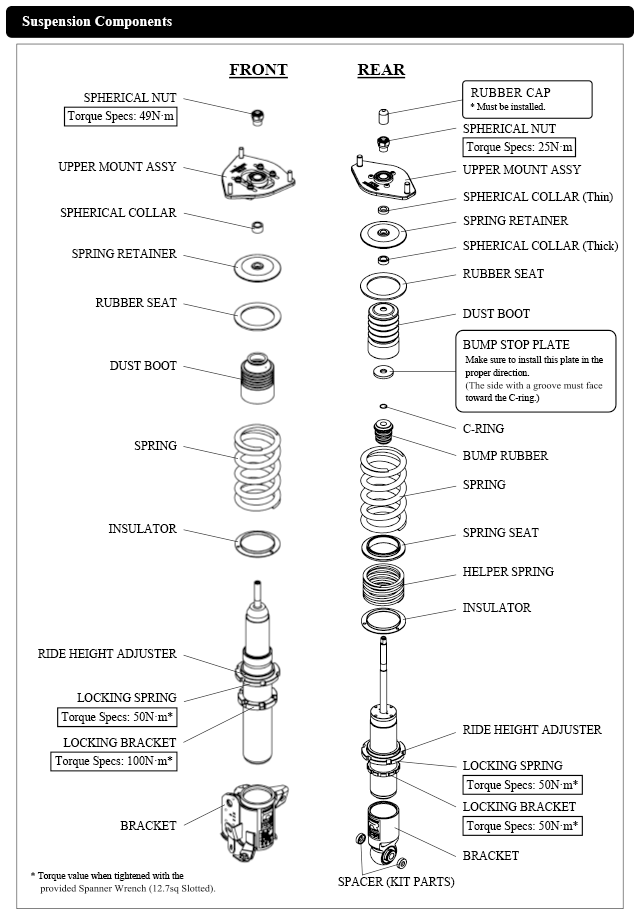 Suspension Components

FRONT

SPHERICAL NUT
Torque Specs: 49N·m

UPPER MOUNT ASSY

SPHERICAL COLLAR

SPRING RETAINER

RUBBER SEAT

DUST BOOT

SPRING

INSULATOR

RIDE HEIGHT ADJUSTER

LOCKING SPRING
Torque Specs: 50N·m*

LOCKING BRACKET
Torque Specs: 100N·m*

BRACKET

* Torque value when tightened with the provided Spanner Wrench (12.7sq Slotted).

REAR

RUBBER CAP
* Must be installed.

SPHERICAL NUT
Torque Specs: 25N·m

UPPER MOUNT ASSY

SPHERICAL COLLAR (Thin)

SPRING RETAINER

SPHERICAL COLLAR (Thick)

RUBBER SEAT

DUST BOOT

BUMP STOP PLATE
Make sure to install this plate in the proper direction.
(The side with a groove must face toward the C-ring.)

C-RING

BUMP RUBBER

SPRING

SPRING SEAT

HELPER SPRING

INSULATOR

RIDE HEIGHT ADJUSTER

LOCKING SPRING
Torque Specs: 50N·m*

LOCKING BRACKET
Torque Specs: 50N·m*

BRACKET

SPACER (KIT PARTS)